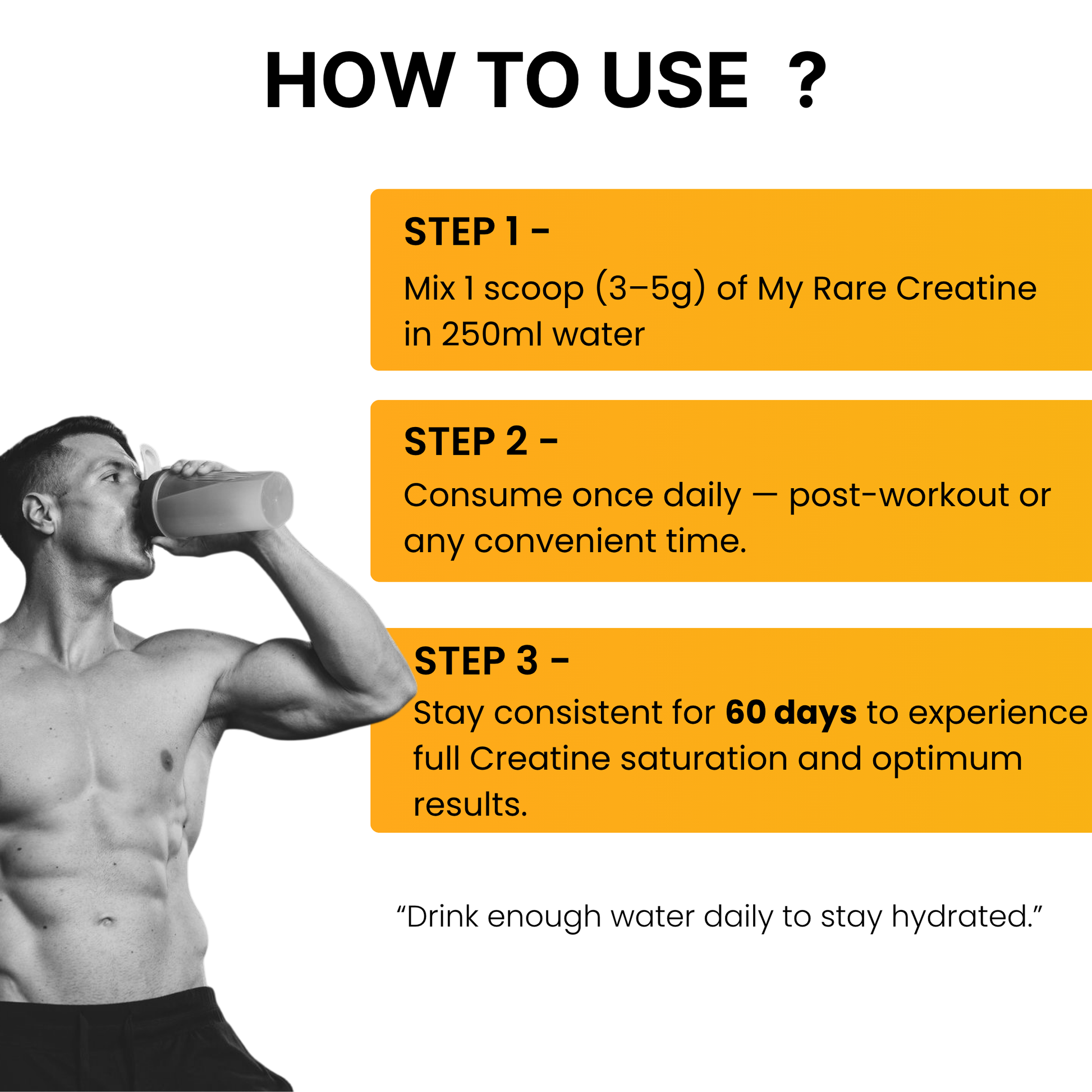 HOW TO USE ?

STEP 1 -

Mix 1 scoop (3–5g) of My Rare Creatine in 250ml water

STEP 2 -

Consume once daily — post-workout or any convenient time.

STEP 3 -

Stay consistent for 60 days to experience full Creatine saturation and optimum results.

“Drink enough water daily to stay hydrated.”