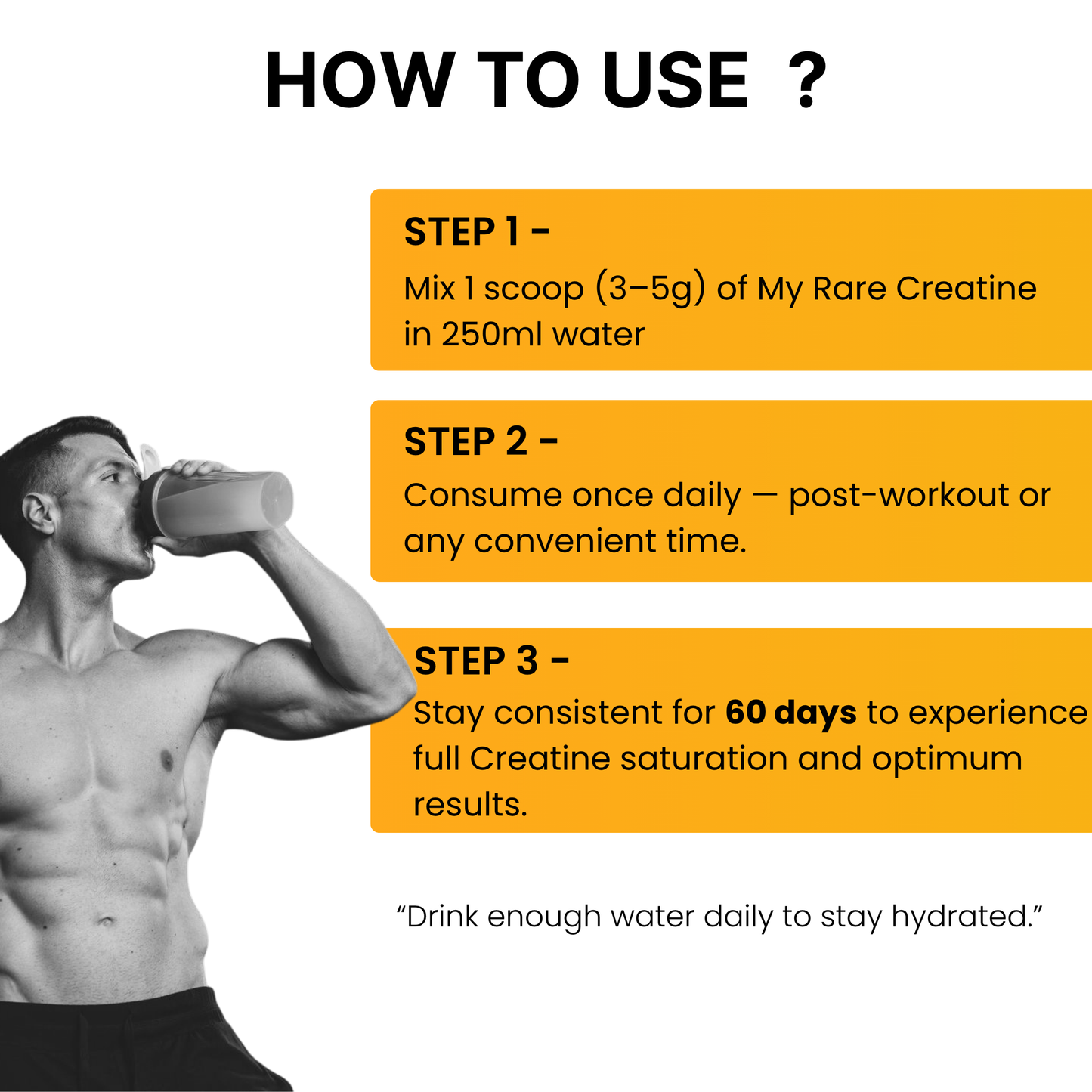 HOW TO USE ?

STEP 1 -
Mix 1 scoop (3–5g) of My Rare Creatine in 250ml water

STEP 2 -
Consume once daily — post-workout or any convenient time.

STEP 3 -
Stay consistent for 60 days to experience full Creatine saturation and optimum results.

“Drink enough water daily to stay hydrated.”